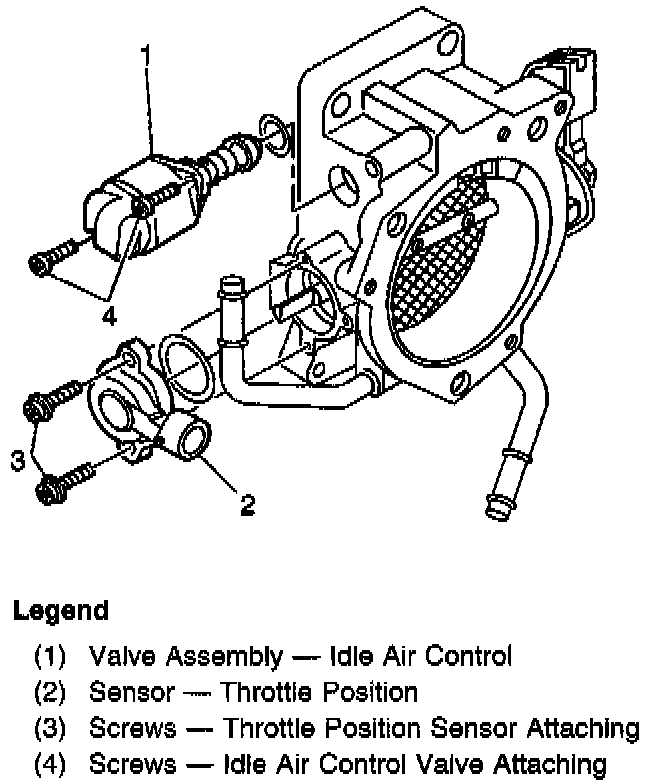 1

4

3

2

Legend

(1) Valve Assembly — Idle Air Control
(2) Sensor — Throttle Position
(3) Screws — Throttle Position Sensor Attaching
(4) Screws — Idle Air Control Valve Attaching