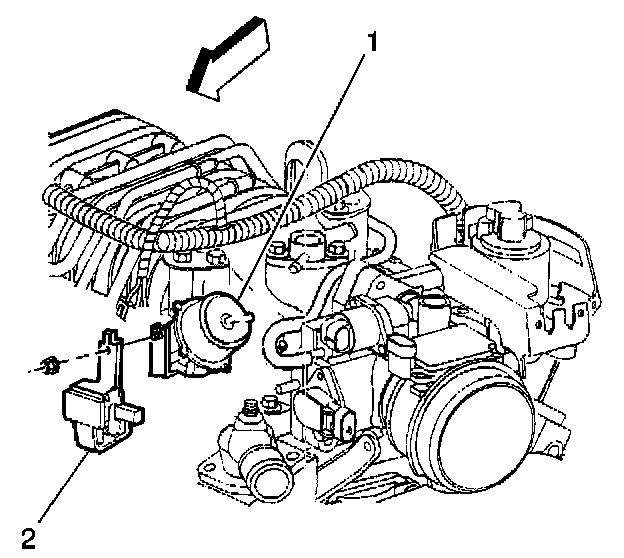 1

2