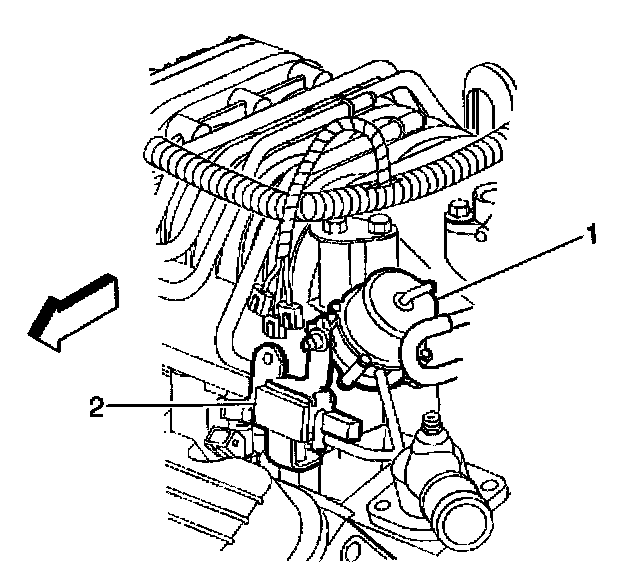 1

2