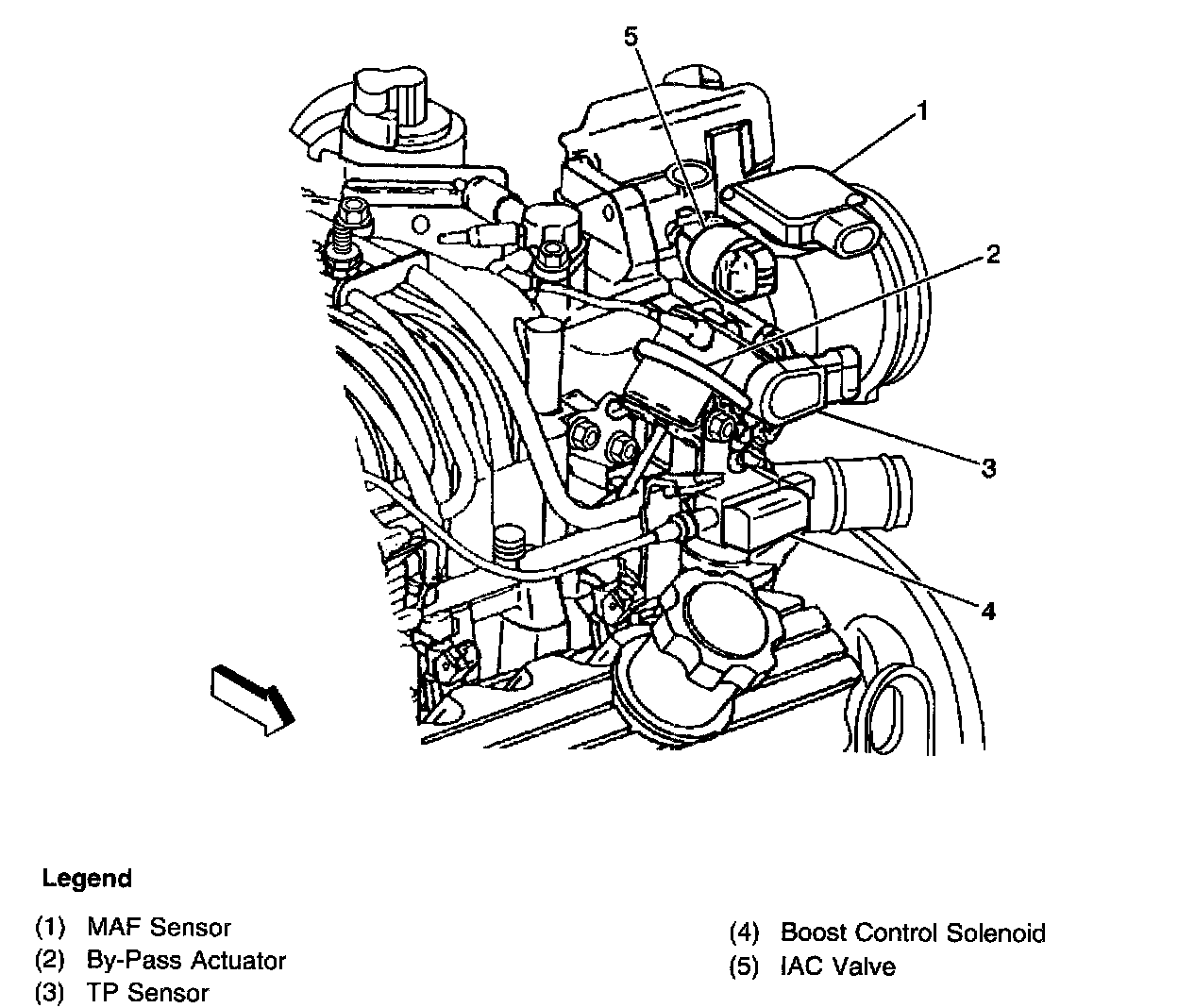 5
1
2
3
4

Legend

(1) MAF Sensor
(2) By-Pass Actuator
(3) TP Sensor

(4) Boost Control Solenoid
(5) IAC Valve