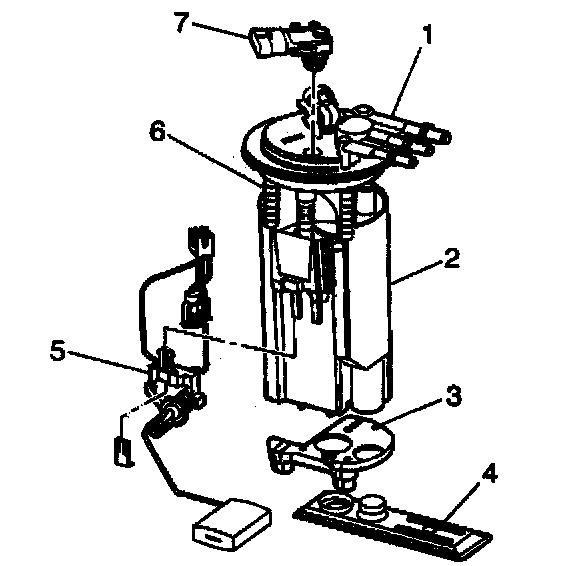 7
1
6
2
5
3
4