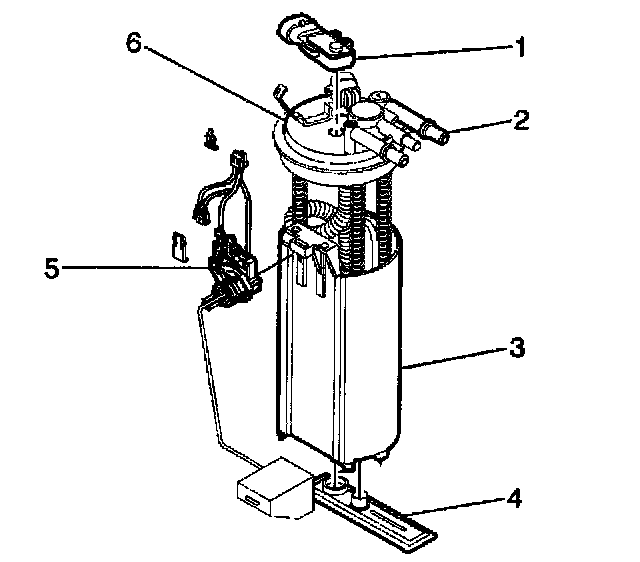 6
1
2
5
3
4