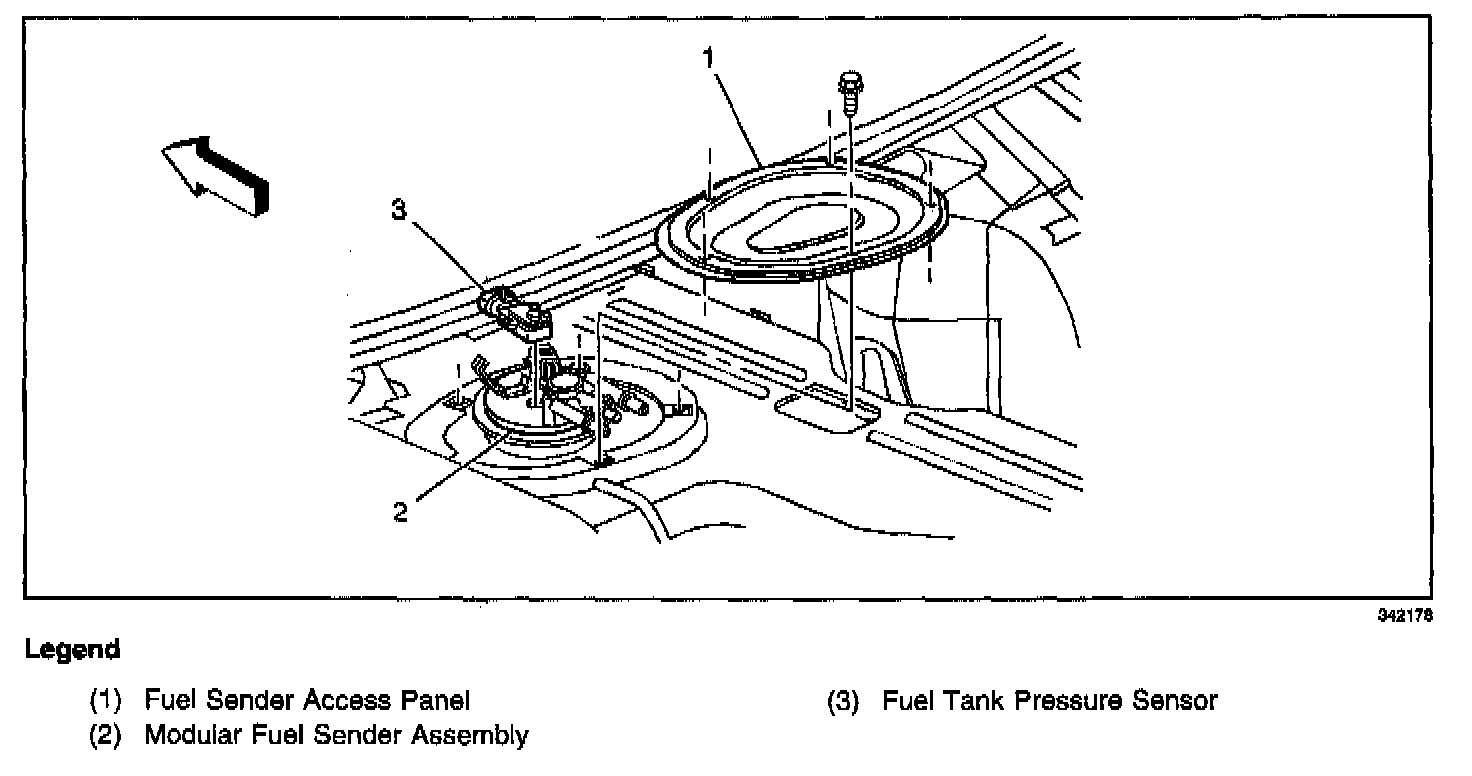 1

3

2

342178

Legend

(1) Fuel Sender Access Panel
(2) Modular Fuel Sender Assembly

(3) Fuel Tank Pressure Sensor