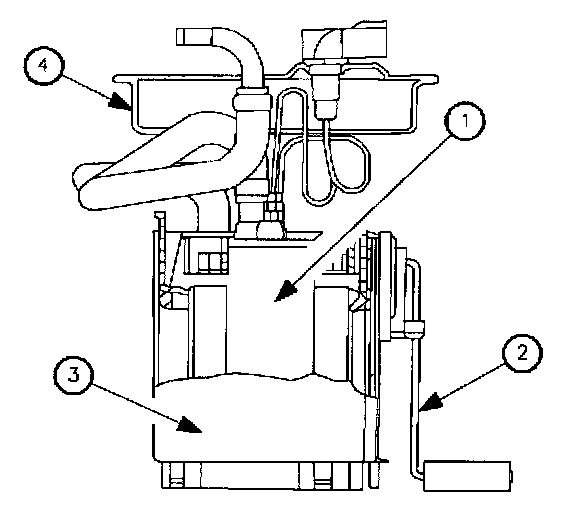 4
1
2
3