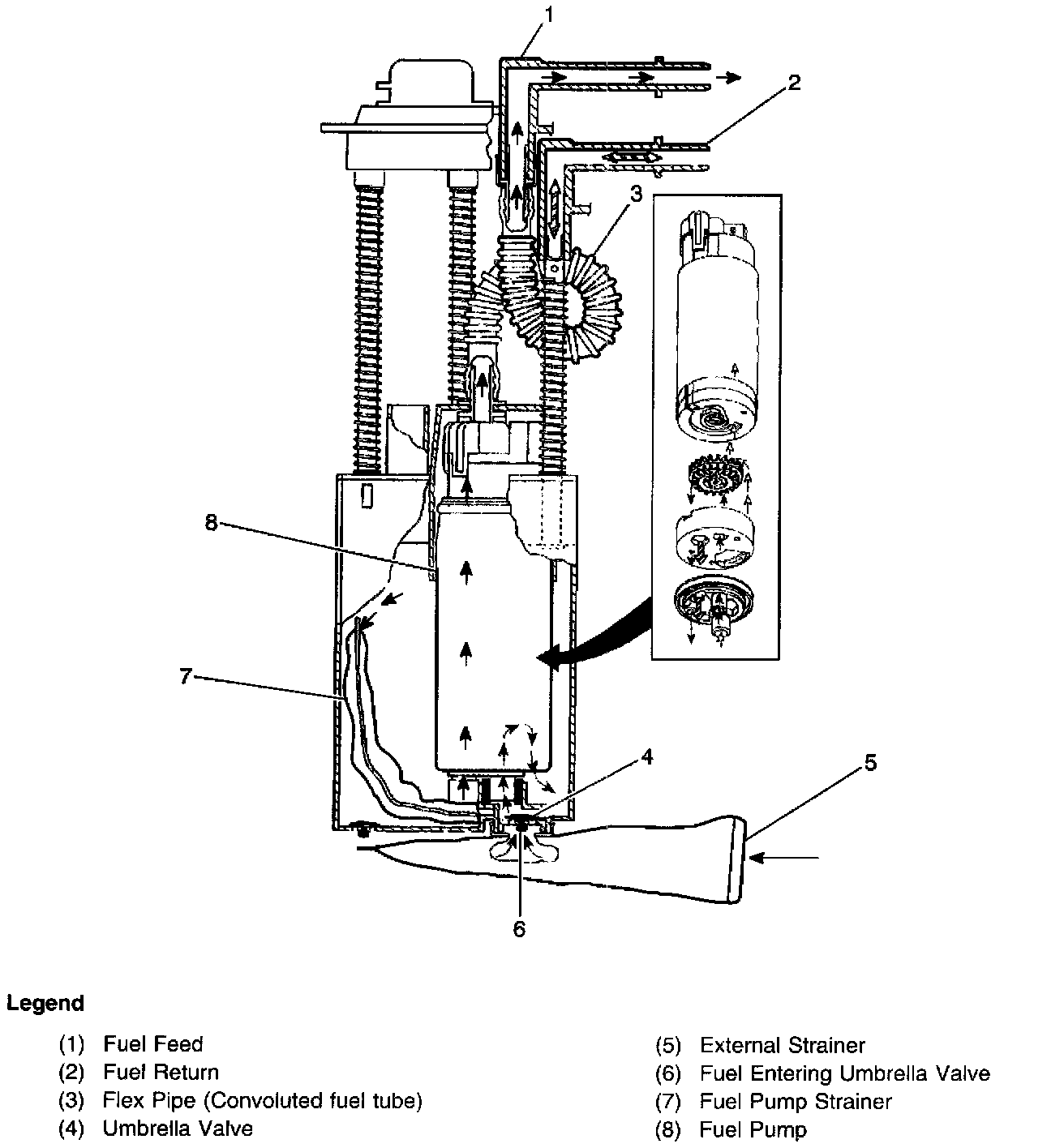 1
2
3
8
7
4
5
6

Legend

(1) Fuel Feed
(2) Fuel Return
(3) Flex Pipe (Convoluted fuel tube)
(4) Umbrella Valve

(5) External Strainer
(6) Fuel Entering Umbrella Valve
(7) Fuel Pump Strainer
(8) Fuel Pump