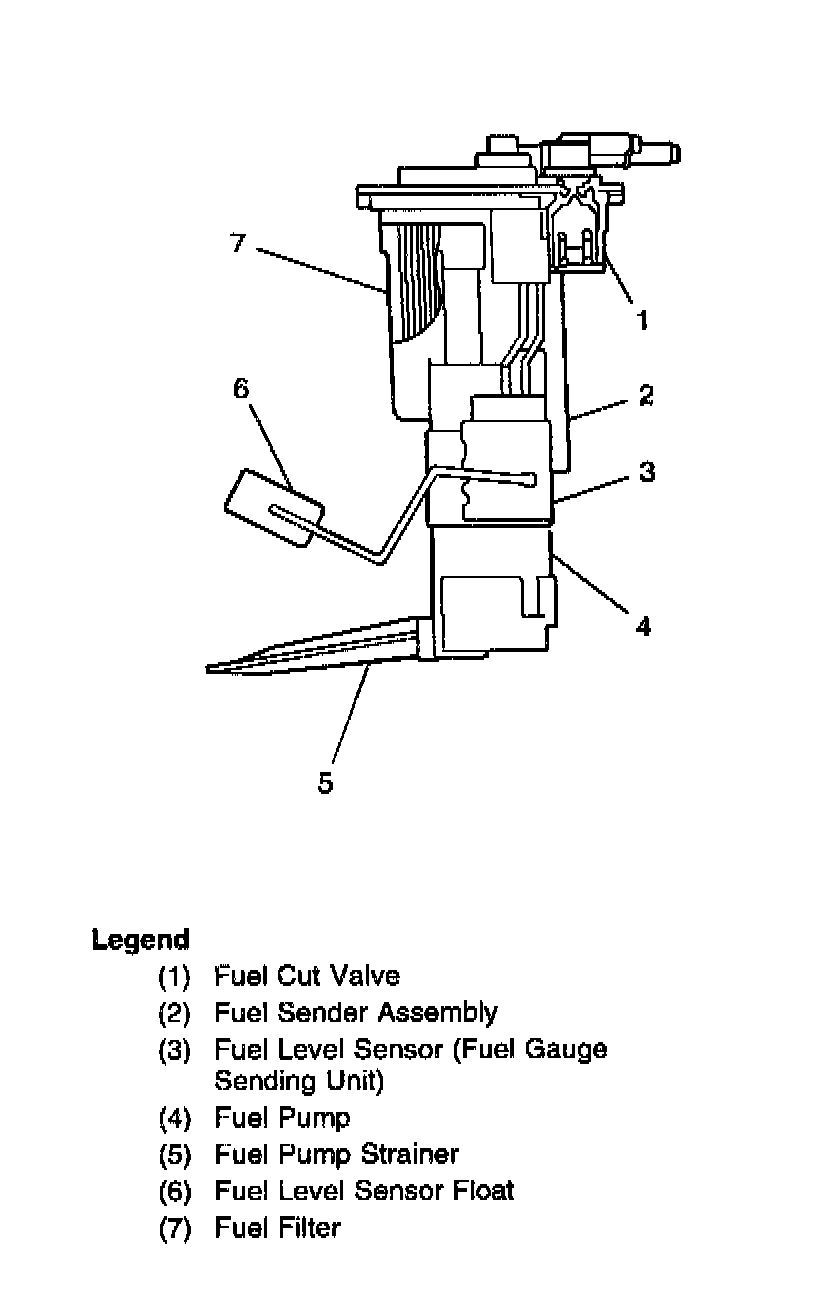 7
1
6
2
3
4
5

Legend
(1) Fuel Cut Valve
(2) Fuel Sender Assembly
(3) Fuel Level Sensor (Fuel Gauge Sending Unit)
(4) Fuel Pump
(5) Fuel Pump Strainer
(6) Fuel Level Sensor Float
(7) Fuel Filter