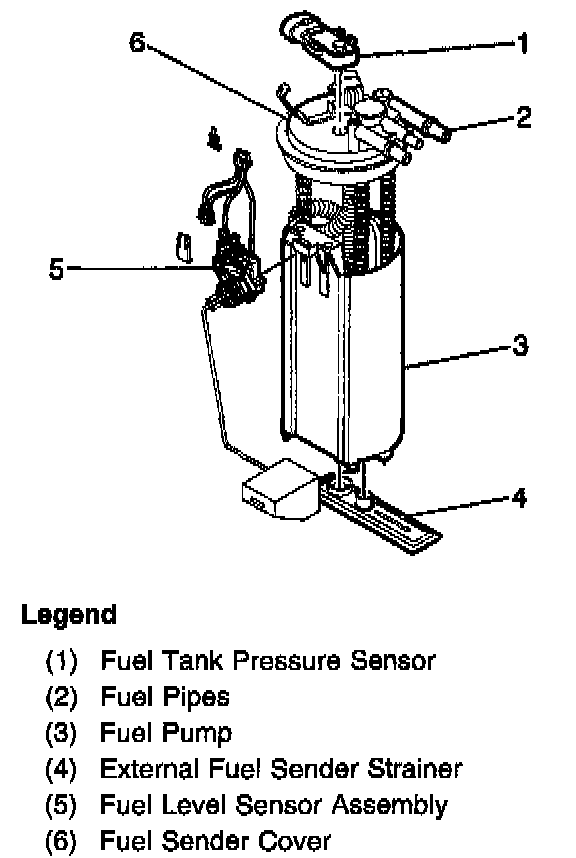 6
1
2
5
3
4

Legend

(1) Fuel Tank Pressure Sensor
(2) Fuel Pipes
(3) Fuel Pump
(4) External Fuel Sender Strainer
(5) Fuel Level Sensor Assembly
(6) Fuel Sender Cover