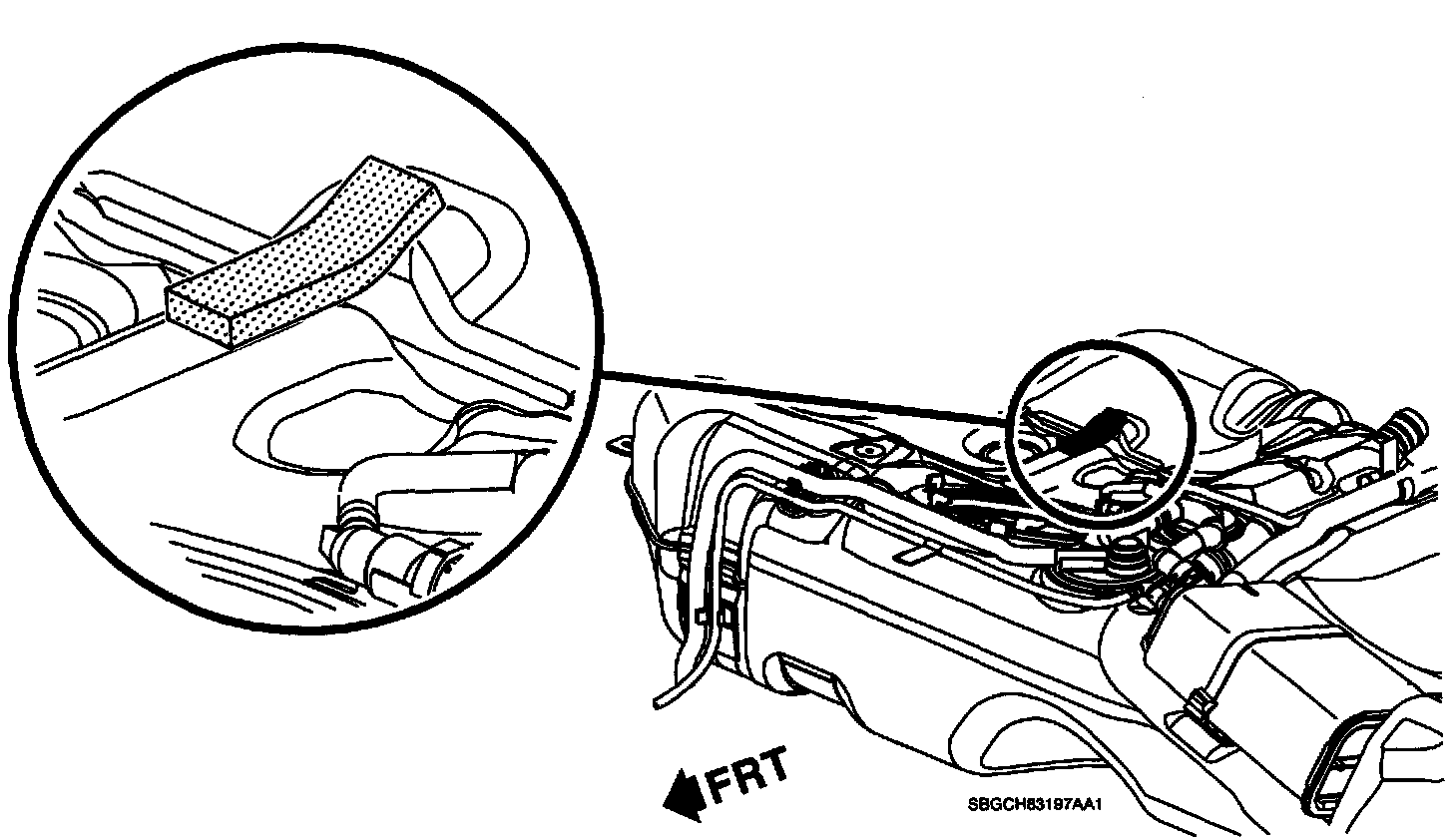 FRT

SBGCH63197AA1