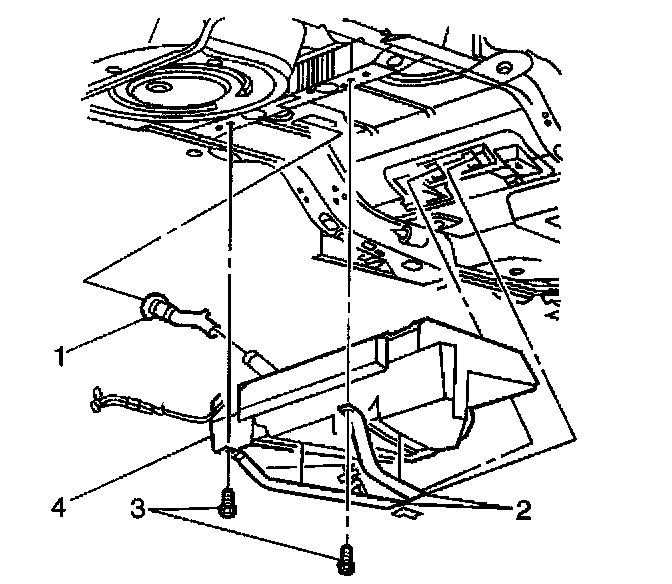 1
4
3
2