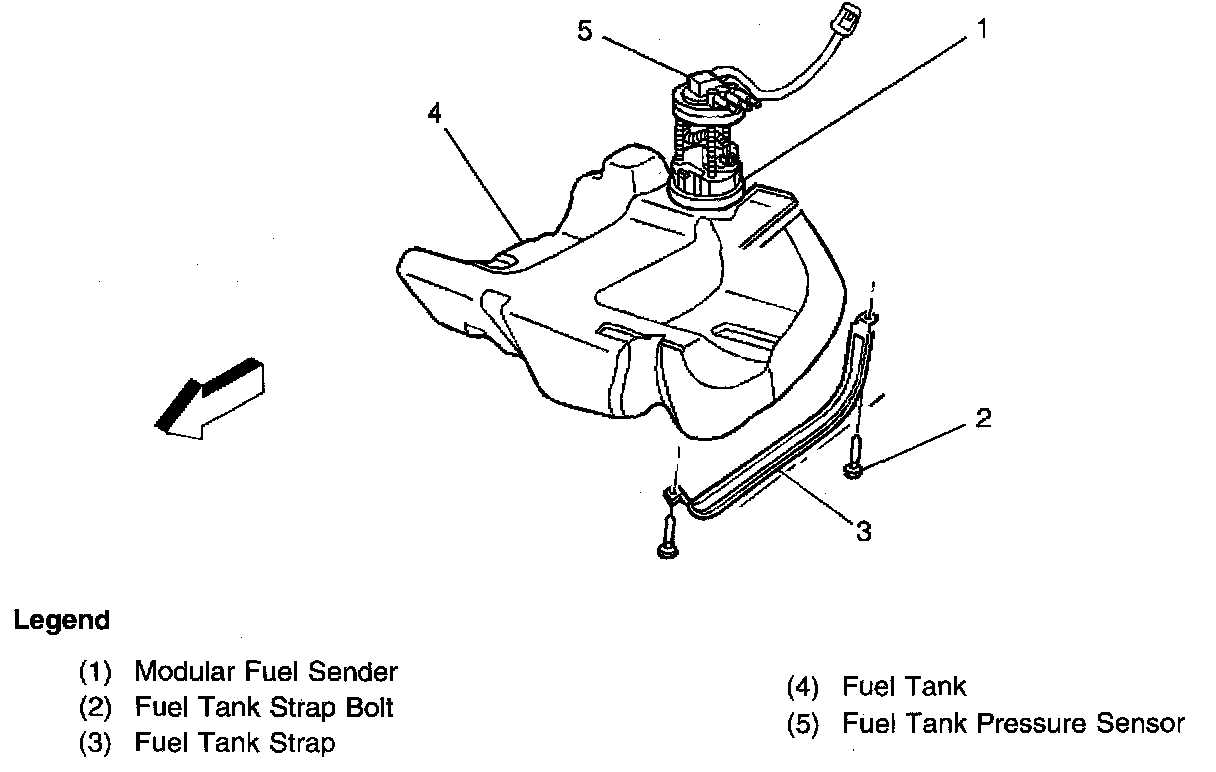 5
1
4
2
3

Legend

(1) Modular Fuel Sender
(2) Fuel Tank Strap Bolt
(3) Fuel Tank Strap

(4) Fuel Tank
(5) Fuel Tank Pressure Sensor