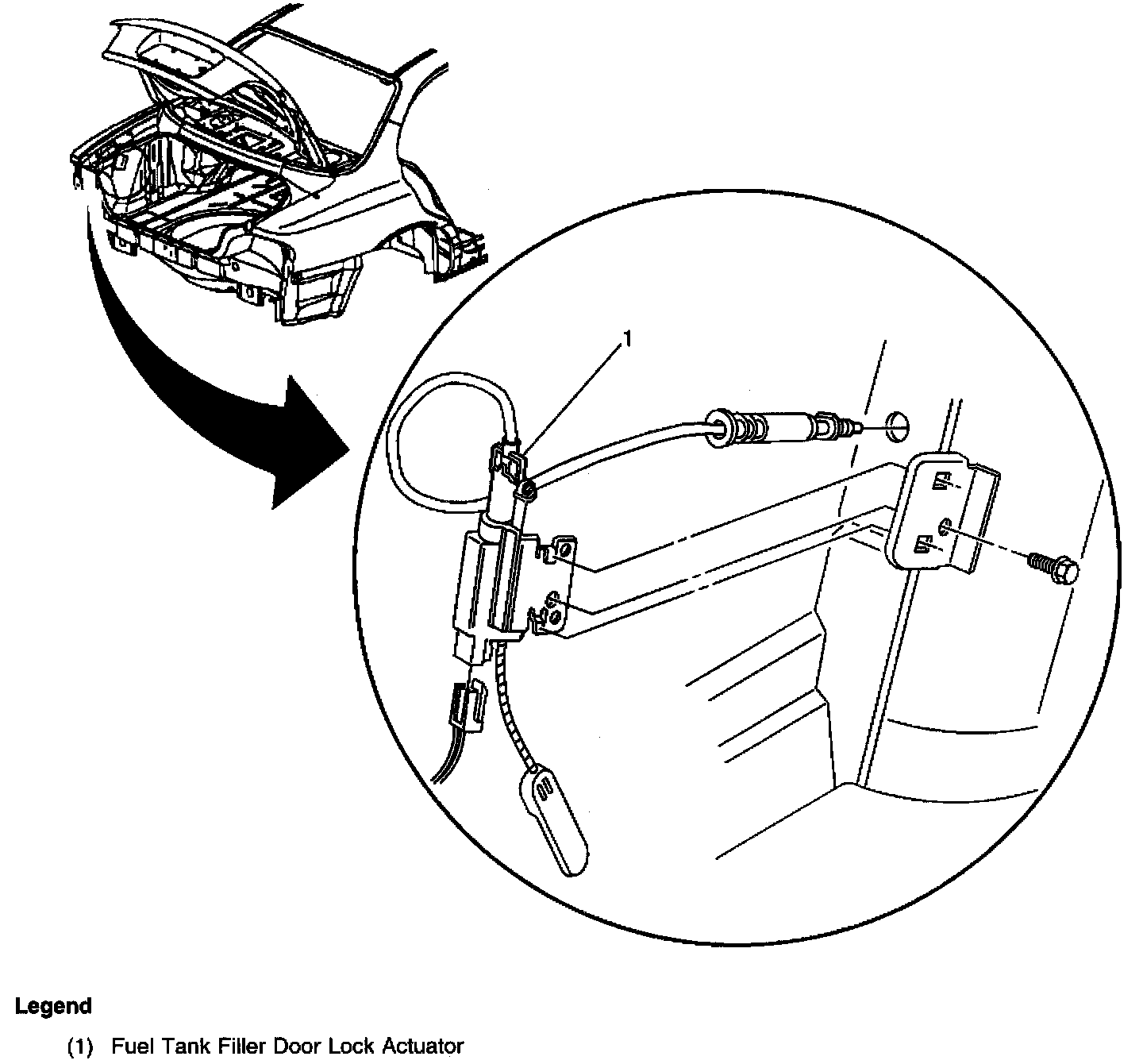 1

Legend

(1) Fuel Tank Filler Door Lock Actuator