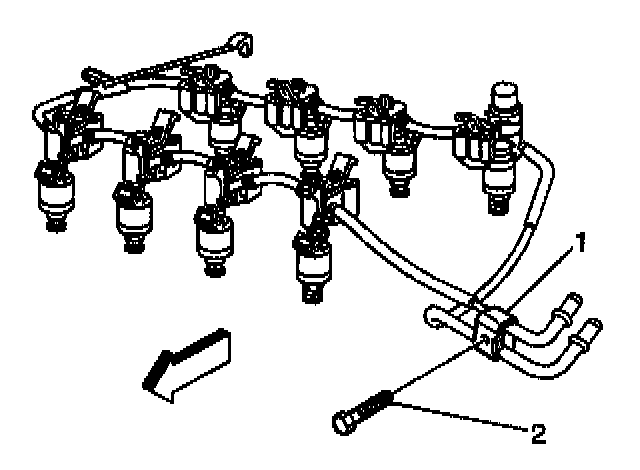 1

2