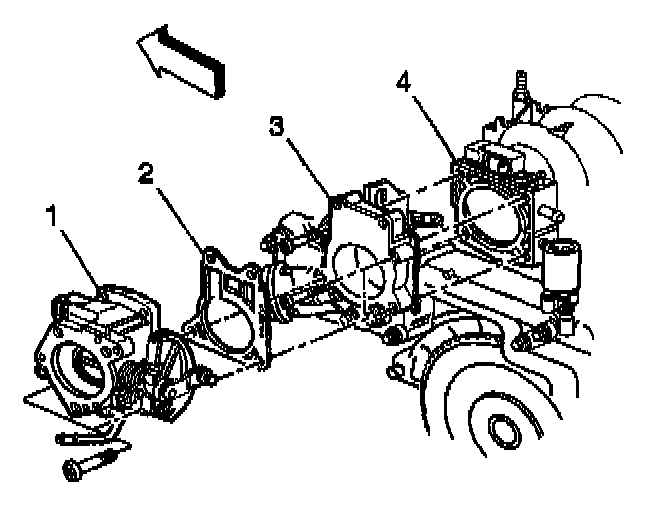 1

2

3

4