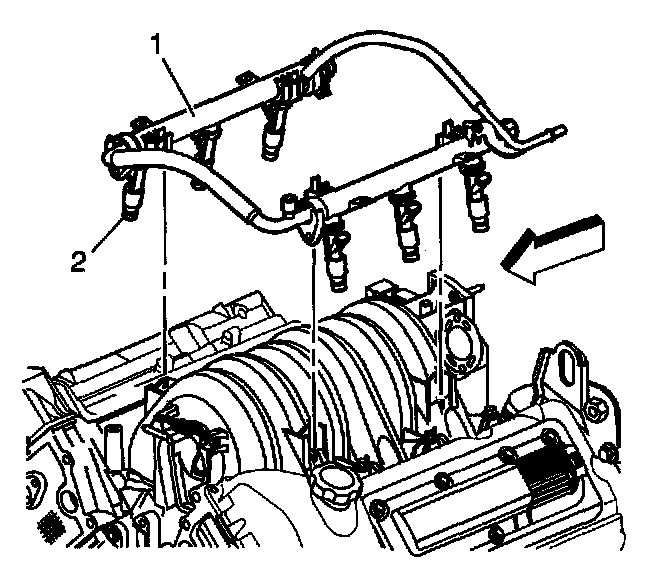 1

2