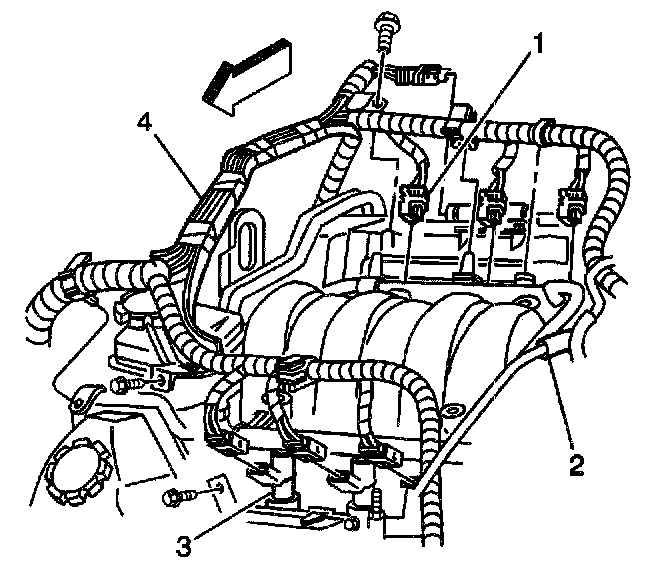 1
4
2
3