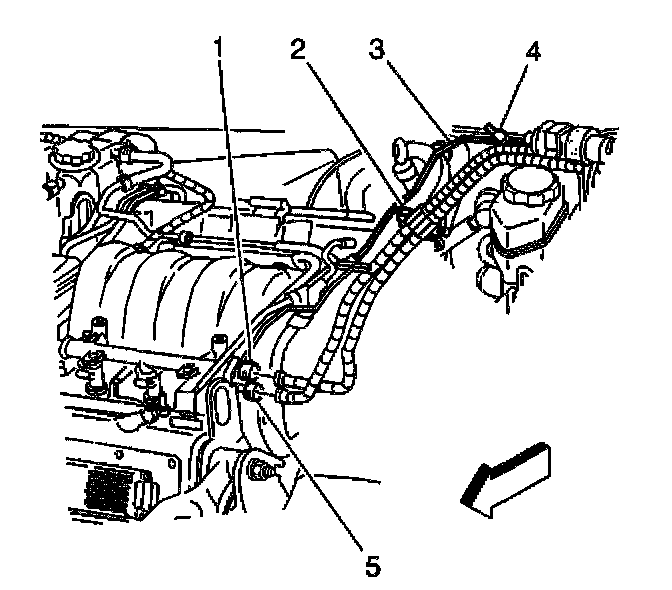 1
2
3
4
5