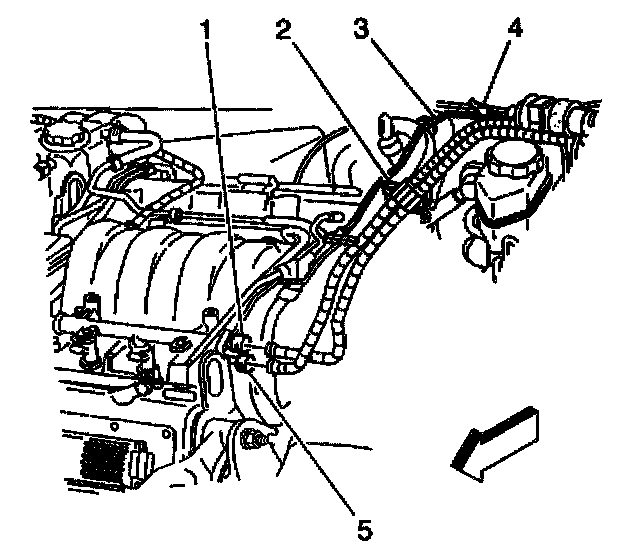 1
2
3
4
5