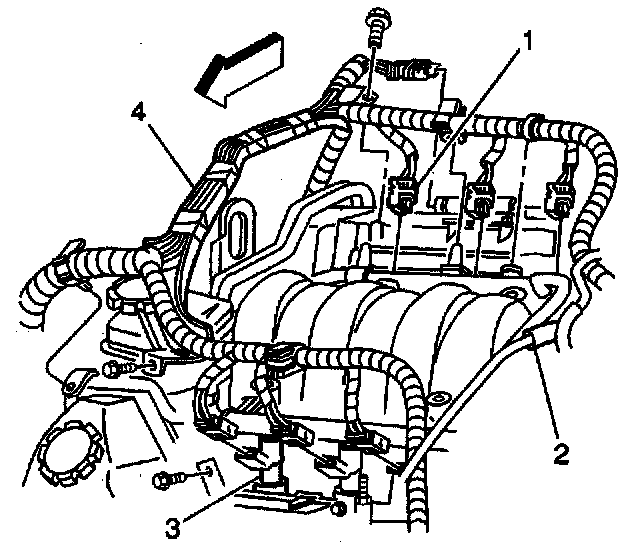 1
4
2
3