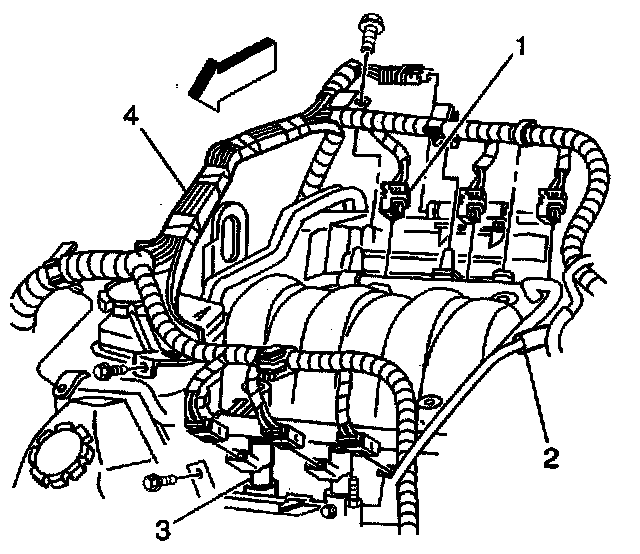 1
4
2
3