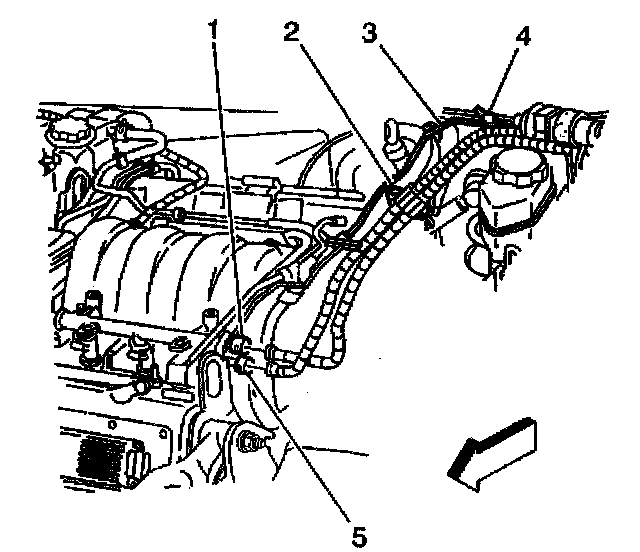 1
2
3
4
5