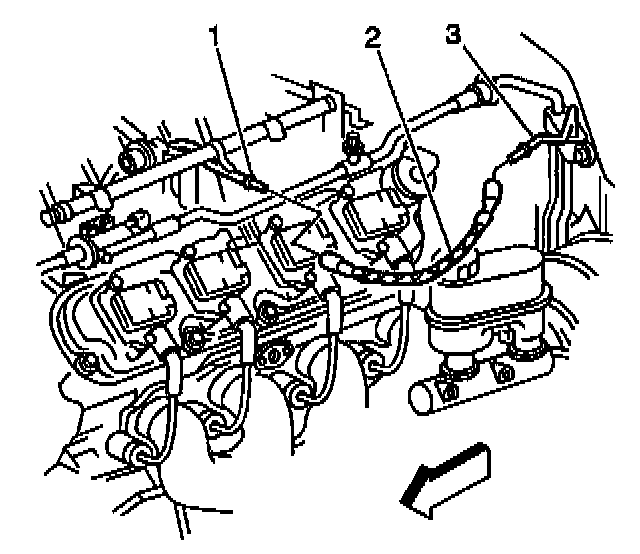 1
2
3