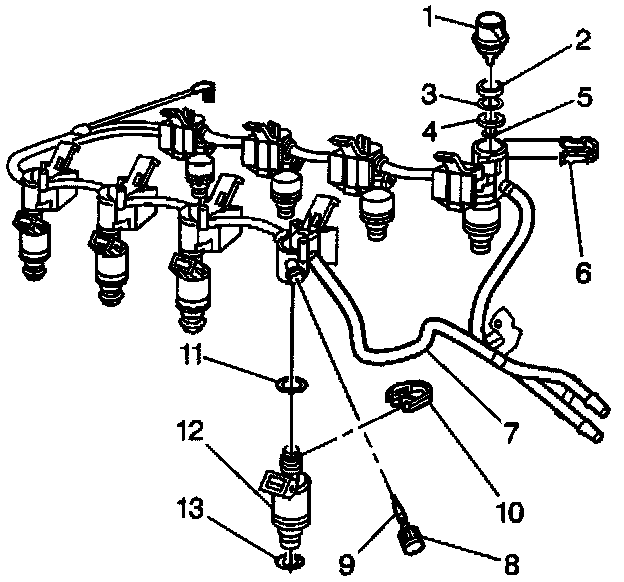 1
2
3
5
4
6
11
7
12
10
13
9
8