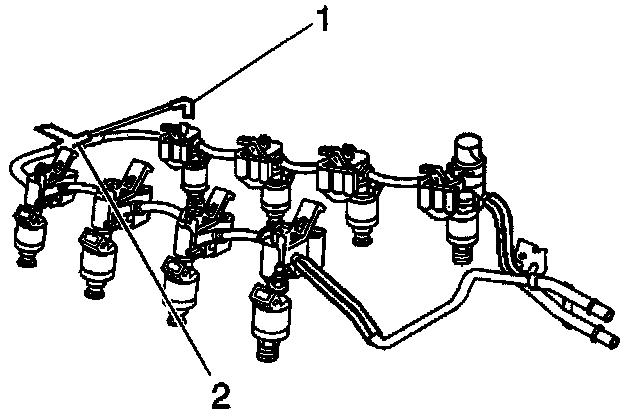 1

2