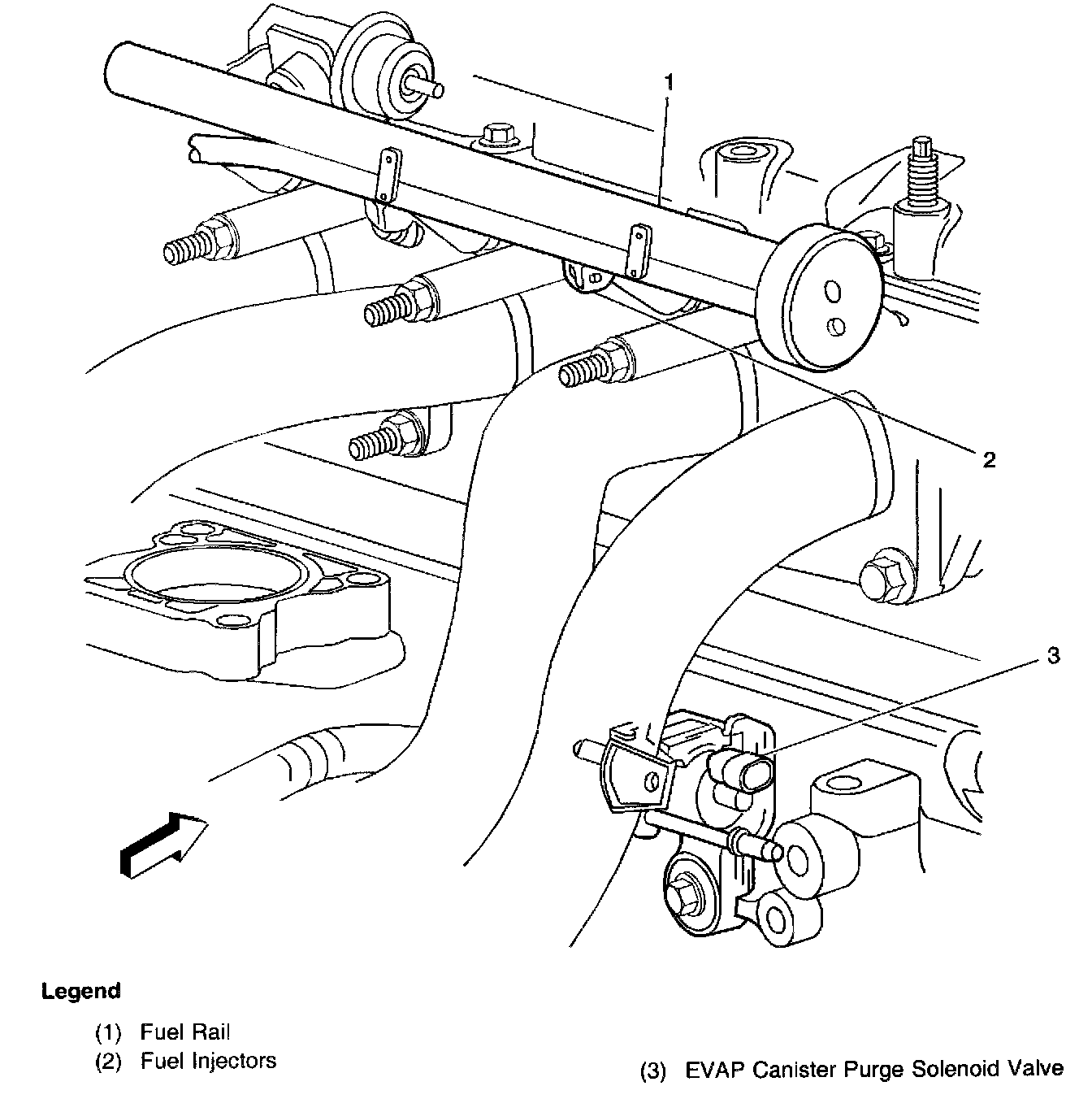 1

2

3

Legend

(1) Fuel Rail
(2) Fuel Injectors

(3) EVAP Canister Purge Solenoid Valve