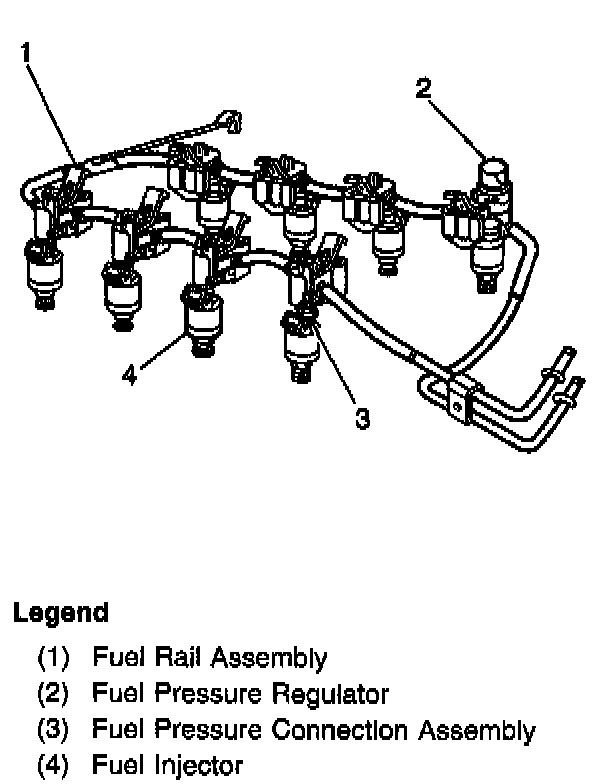 1
2
4
3

Legend
(1) Fuel Rail Assembly
(2) Fuel Pressure Regulator
(3) Fuel Pressure Connection Assembly
(4) Fuel Injector