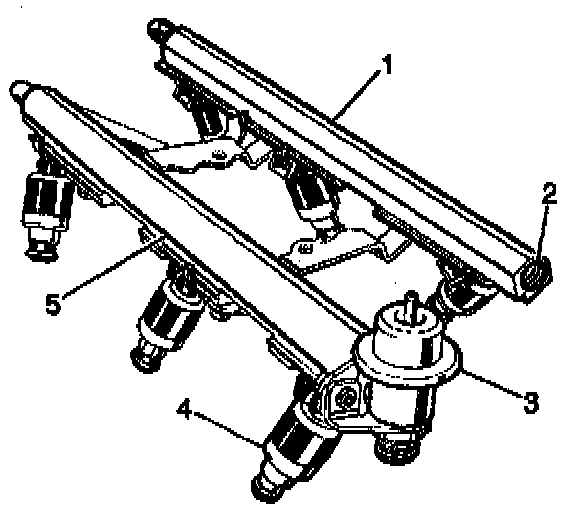 1
2
5
3
4