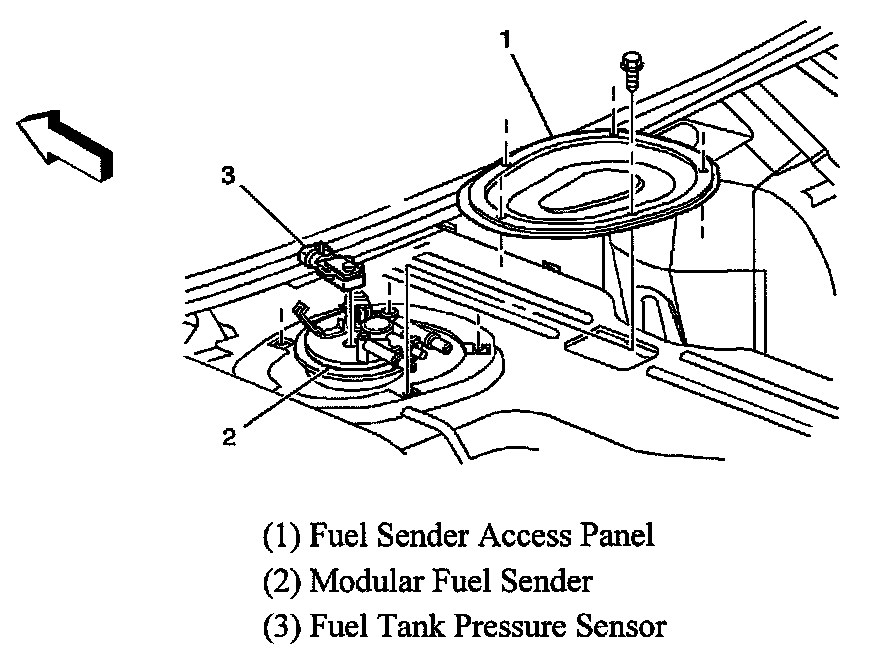 1
3
2

(1) Fuel Sender Access Panel
(2) Modular Fuel Sender
(3) Fuel Tank Pressure Sensor