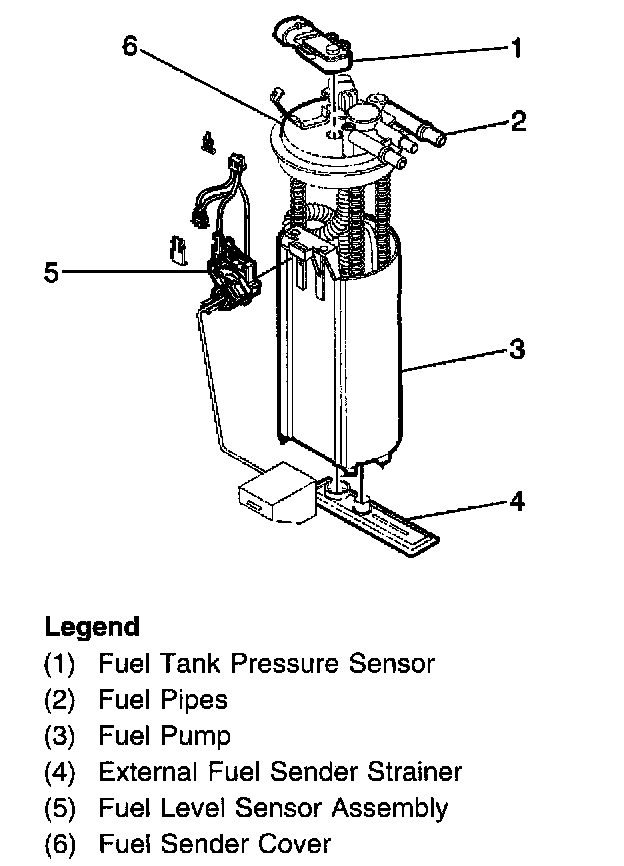 6
1
2
5
3
4

Legend
(1) Fuel Tank Pressure Sensor
(2) Fuel Pipes
(3) Fuel Pump
(4) External Fuel Sender Strainer
(5) Fuel Level Sensor Assembly
(6) Fuel Sender Cover