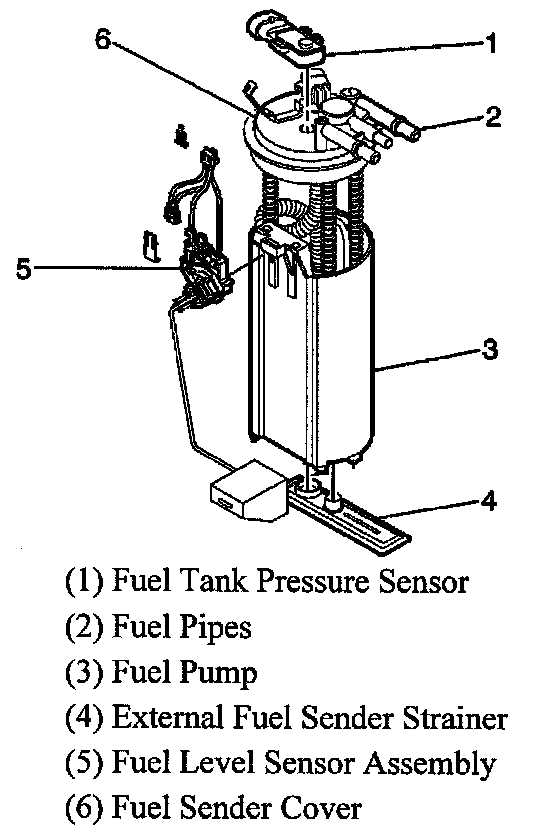 6
1
2
5
3
4

(1) Fuel Tank Pressure Sensor
(2) Fuel Pipes
(3) Fuel Pump
(4) External Fuel Sender Strainer
(5) Fuel Level Sensor Assembly
(6) Fuel Sender Cover