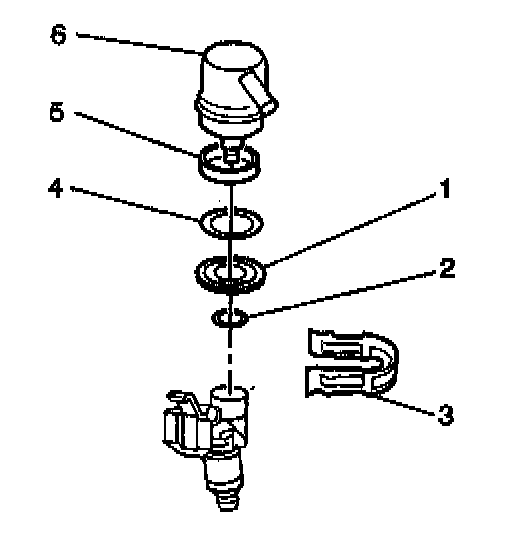 6
5
4
1
2
3