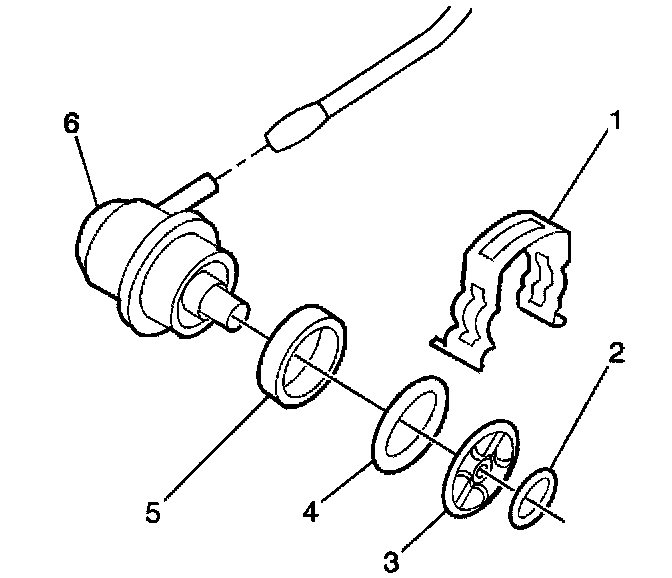 6
1
2
5
4
3