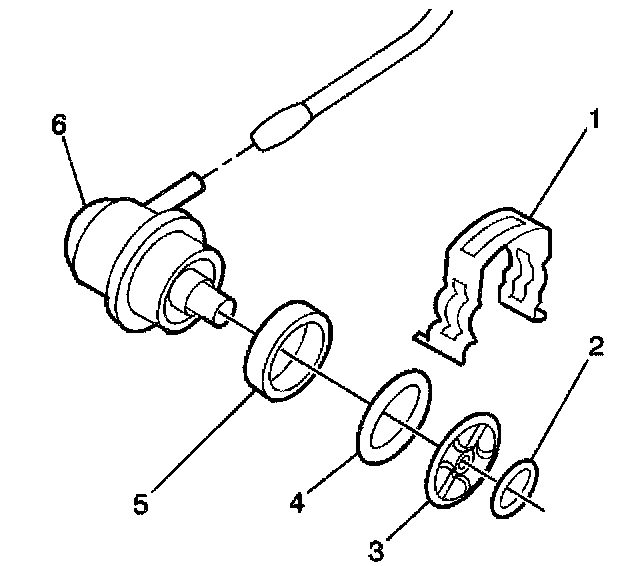 6
1
2
5
4
3