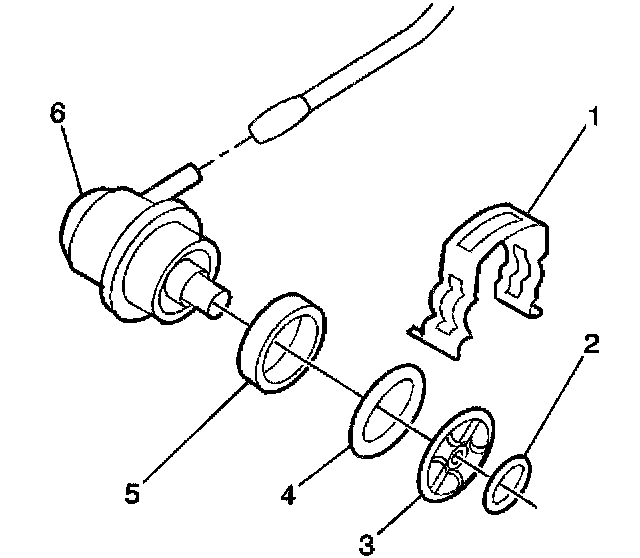 6
1
2
5
4
3