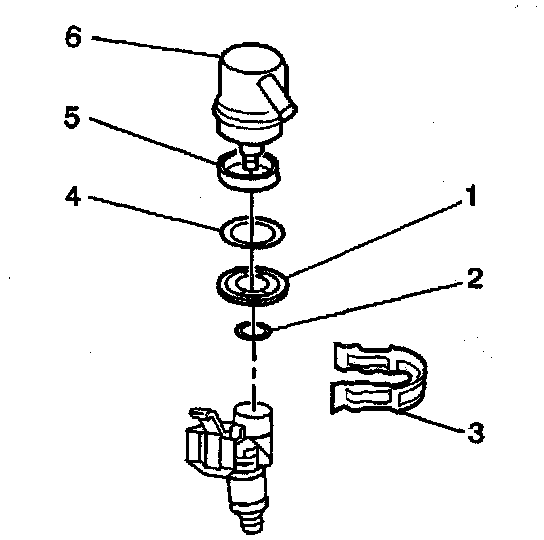 6
5
4
1
2
3