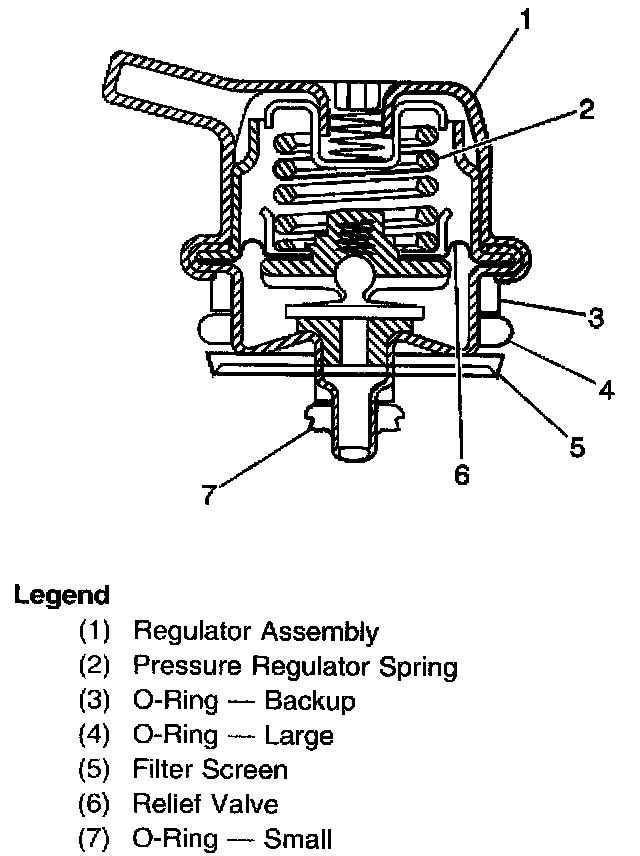 1
2
3
4
5
6
7

Legend
(1) Regulator Assembly
(2) Pressure Regulator Spring
(3) O-Ring — Backup
(4) O-Ring — Large
(5) Filter Screen
(6) Relief Valve
(7) O-Ring — Small