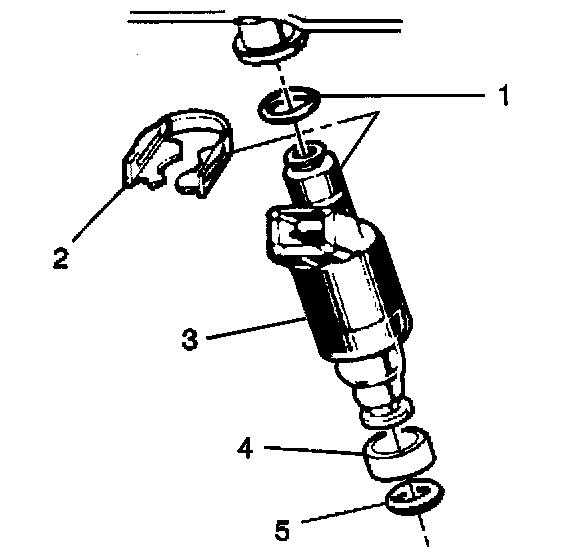 1
2
3
4
5