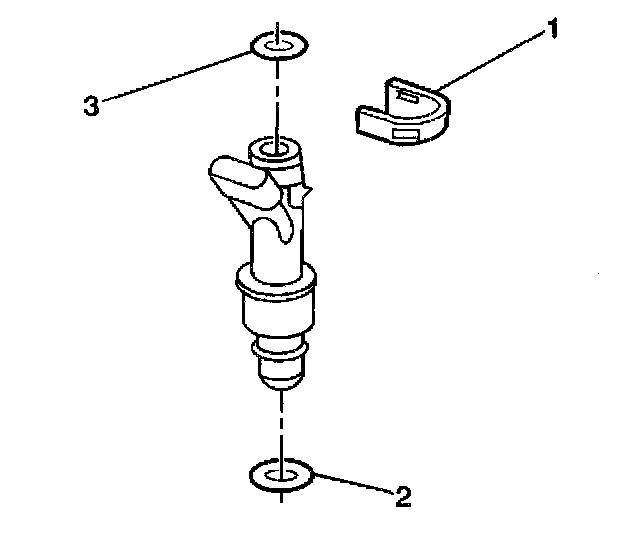 1
3
2