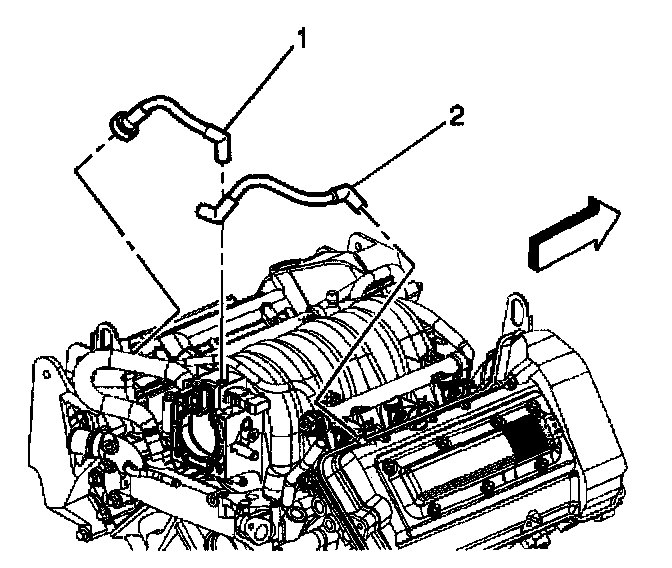 1
2