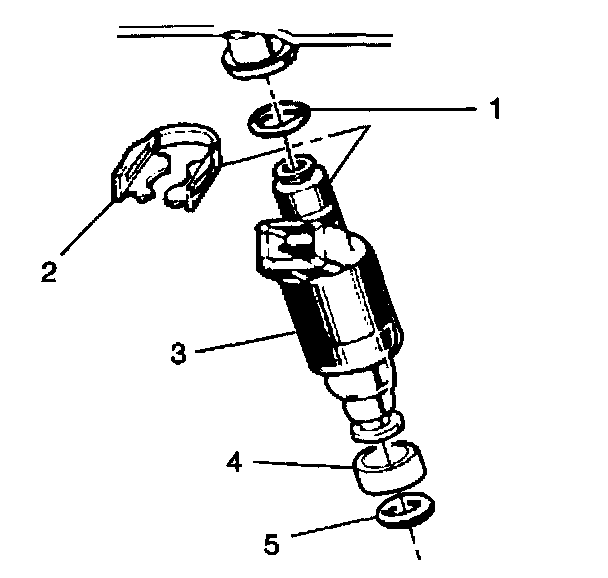 1
2
3
4
5