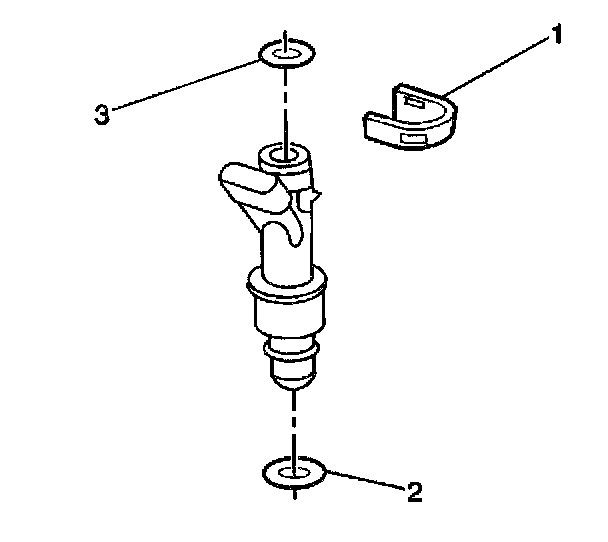 1
3
2