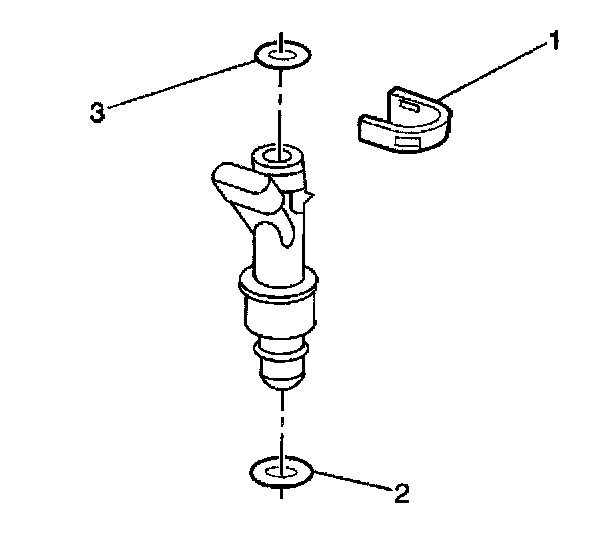 1
3
2