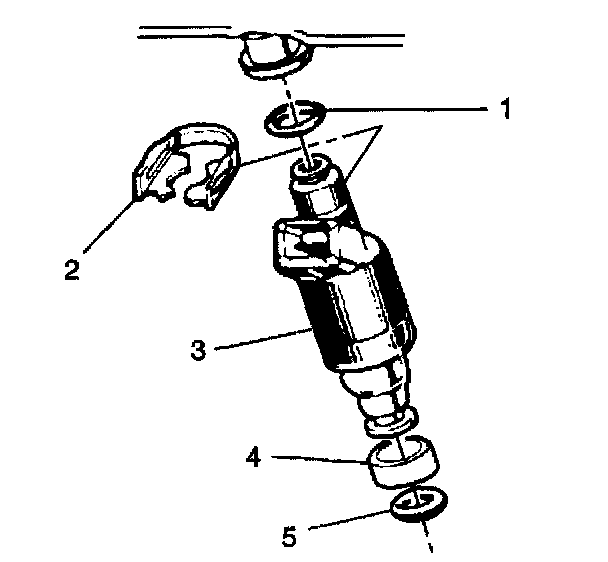 1
2
3
4
5