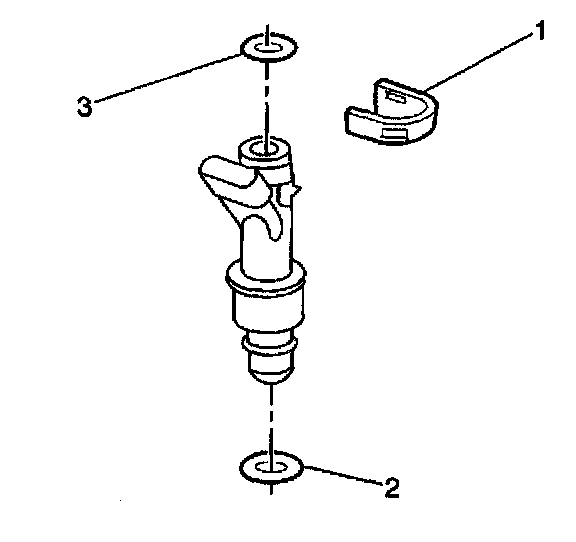 1
3
2