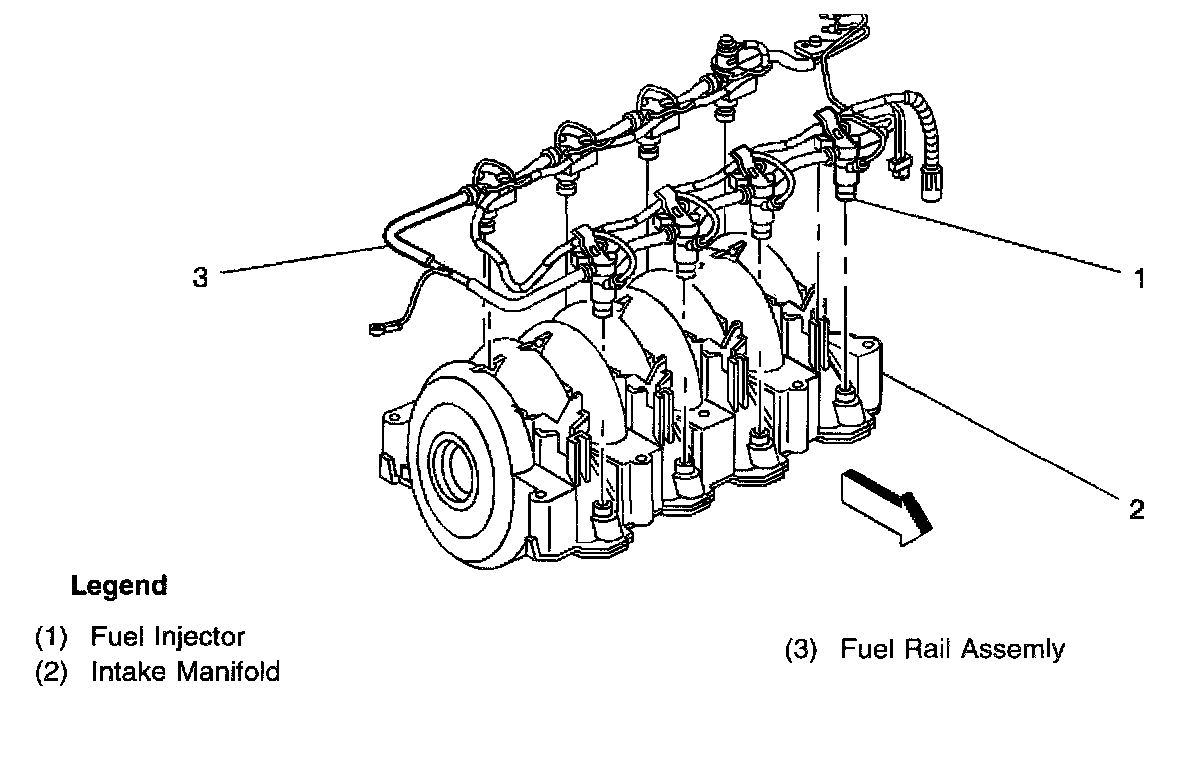 3

1

2

Legend

(1) Fuel Injector
(2) Intake Manifold

(3) Fuel Rail Assemly