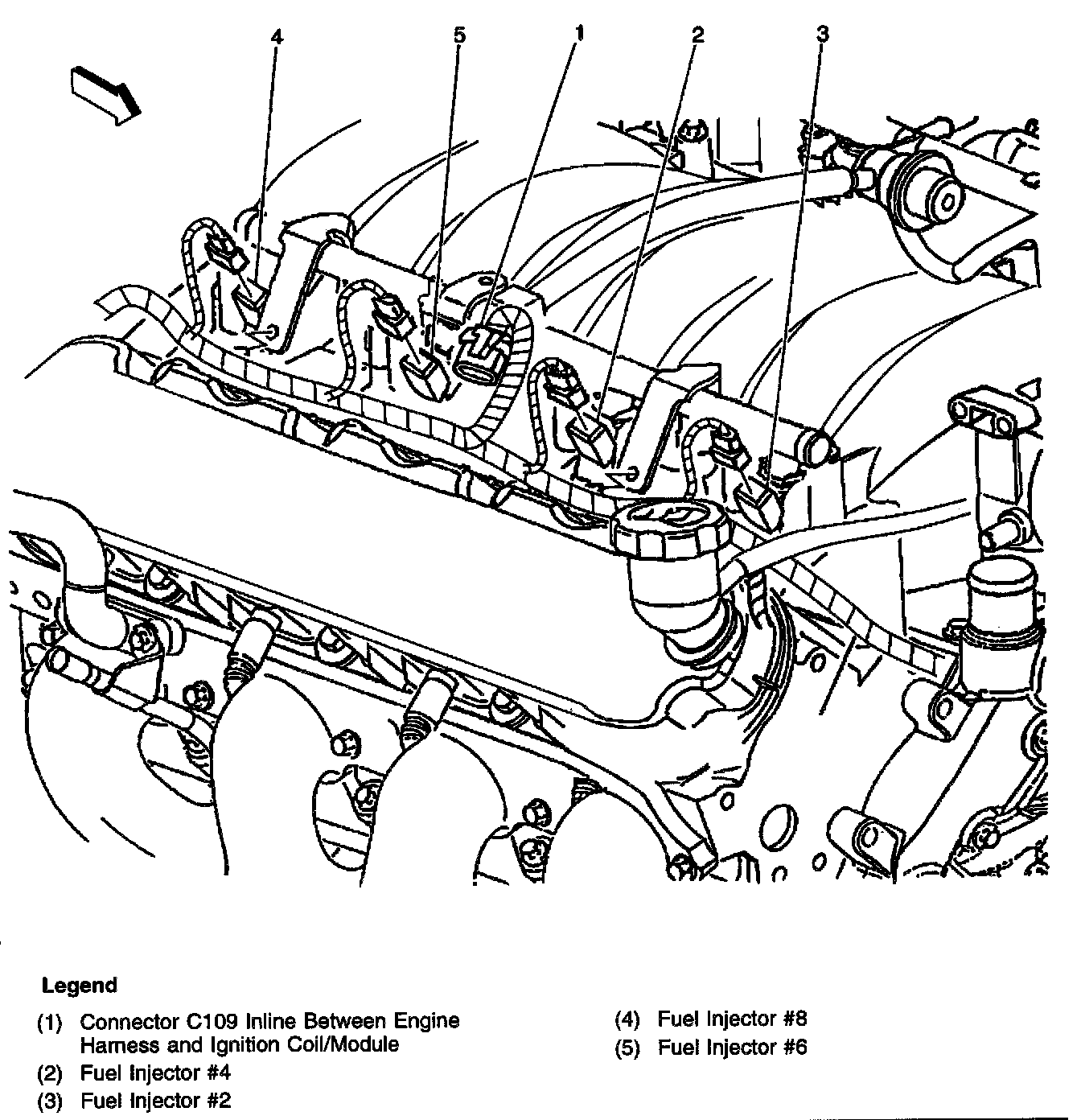 4 5 1 2 3

Legend

(1) Connector C109 Inline Between Engine Harness and Ignition Coil/Module
(2) Fuel Injector #4
(3) Fuel Injector #2

(4) Fuel Injector #8
(5) Fuel Injector #6