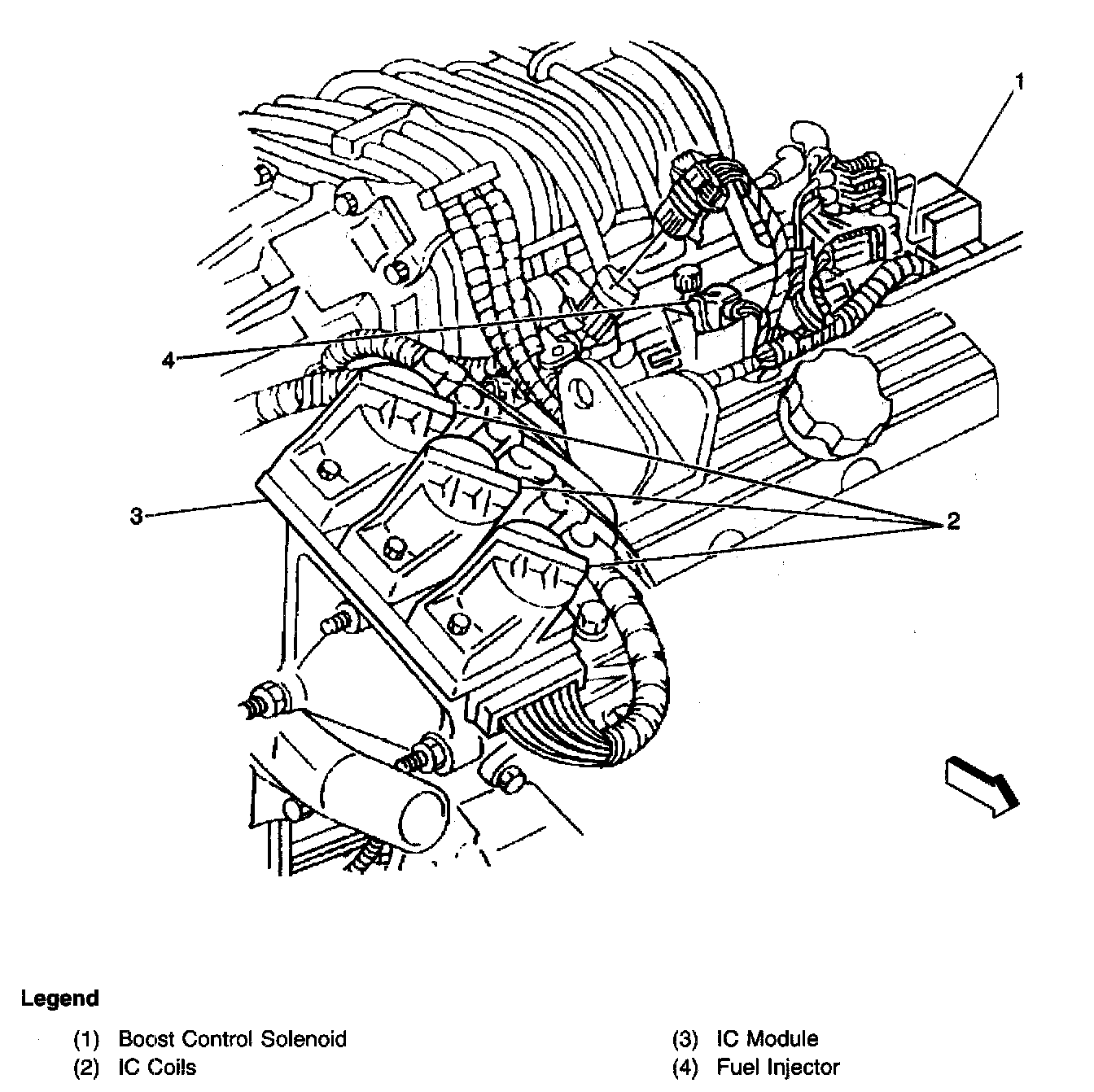 1

4

3

2

Legend

(1) Boost Control Solenoid
(2) IC Coils

(3) IC Module
(4) Fuel Injector